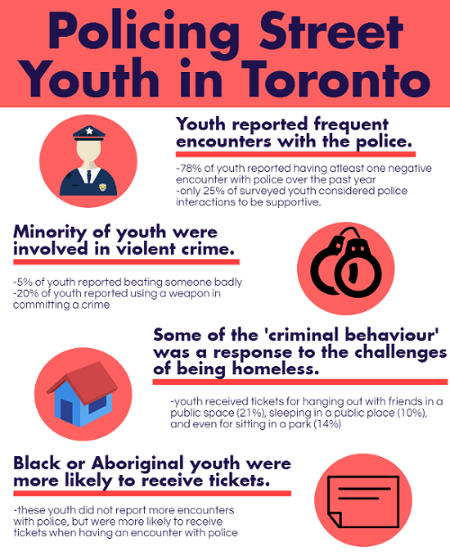 Policing Street Youth in Toronto

Youth reported frequent encounters with the police.

-78% of youth reported having atleast one negative encounter with police over the past year
-only 25% of surveyed youth considered police interactions to be supportive.

Minority of youth were involved in violent crime.

-5% of youth reported beating someone badly
-20% of youth reported using a weapon in committing a crime

Some of the 'criminal behaviour' was a response to the challenges of being homeless.

-youth received tickets for hanging out with friends in a public space (21%), sleeping in a public place (10%), and even for sitting in a park (14%)

Black or Aboriginal youth were more likely to receive tickets.

-these youth did not report more encounters with police, but were more likely to receive tickets when having an encounter with police